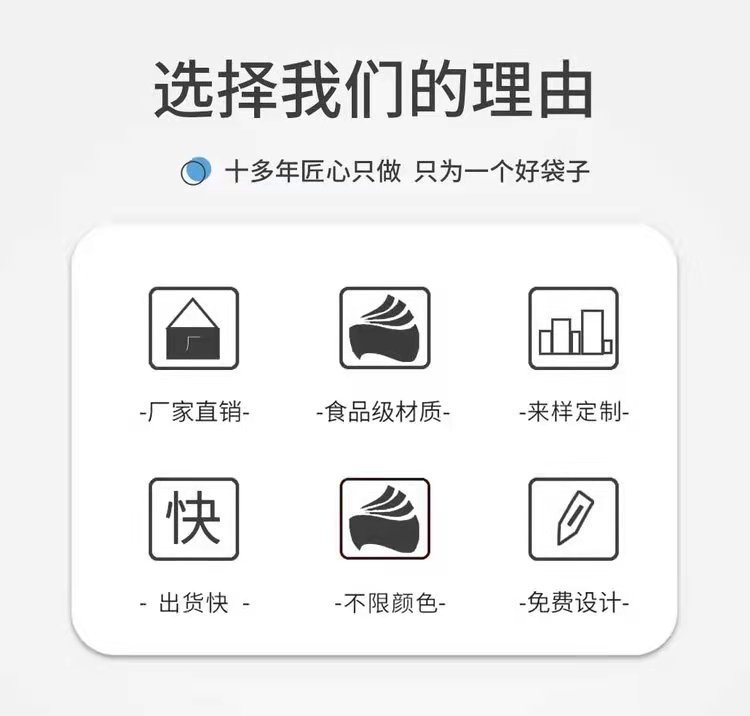 选择我们的理由

十多年匠心只做 只为一个好袋子

厂

-厂家直销-

-食品级材质-

-来样定制-

快

- 出货快 -

-不限颜色-

-免费设计-