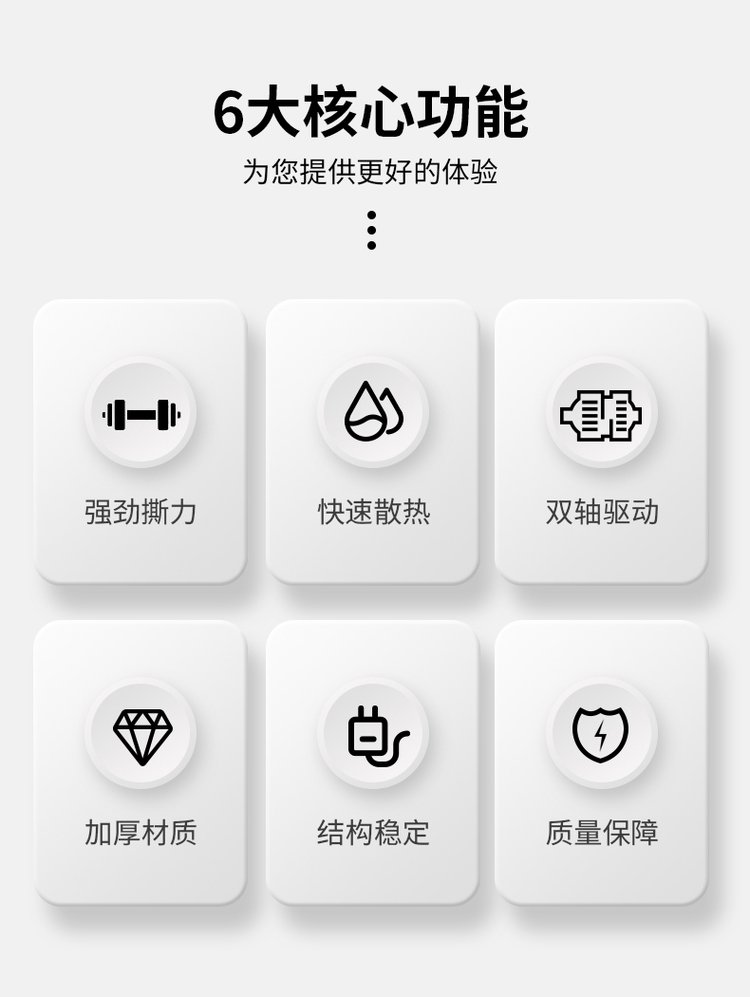 6大核心功能

为您提供更好的体验

强劲撕力

快速散热

双轴驱动

加厚材质

结构稳定

质量保障