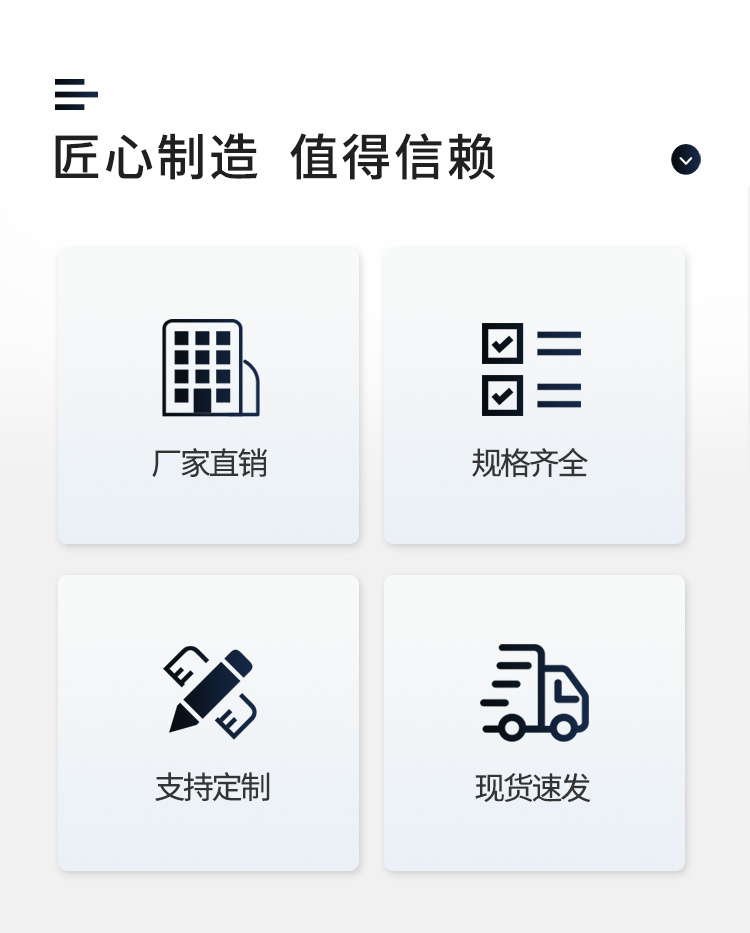 匠心制造 值得信赖

厂家直销

规格齐全

支持定制

现货速发