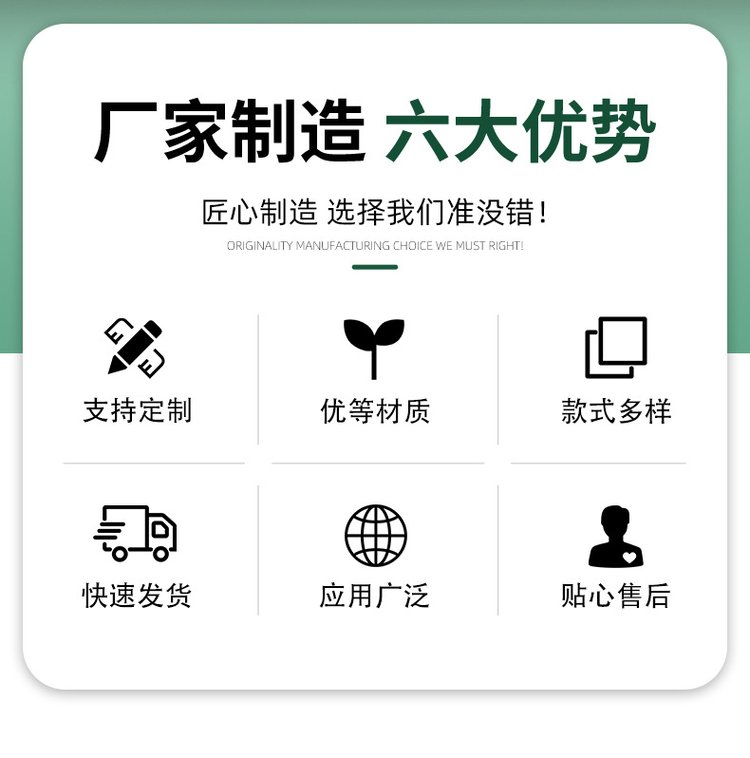 厂家制造 六大优势

匠心制造 选择我们准没错！

ORIGINALITY MANUFACTURING CHOICE WE MUST RIGHT!

支持定制

优等材质

款式多样

快速发货

应用广泛

贴心售后