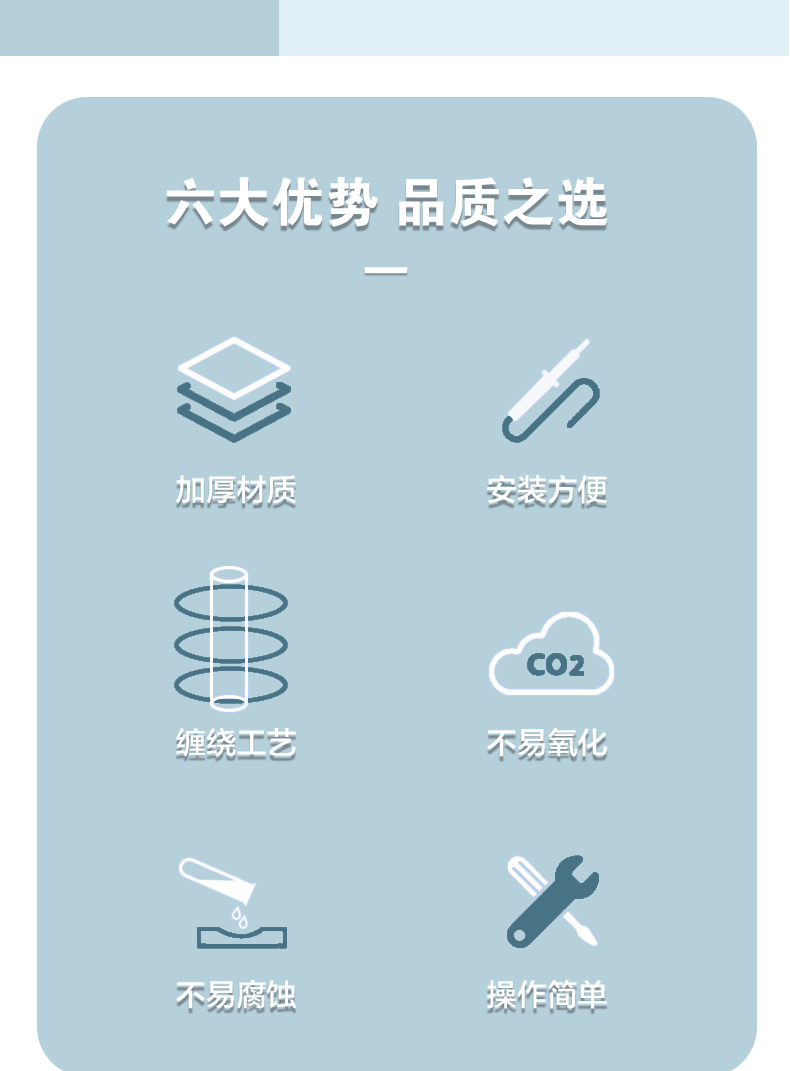 六大优势 品质之选

加厚材质

安装方便

缠绕工艺

CO2

不易氧化

不易腐蚀

操作简单