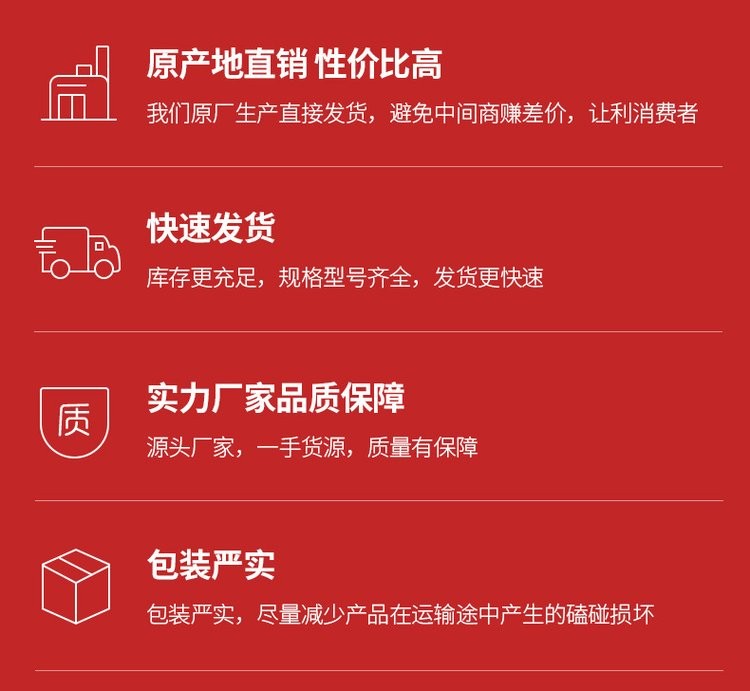 原产地直销 性价比高

我们原厂生产直接发货，避免中间商赚差价，让利消费者

快速发货

库存更充足，规格型号齐全，发货更快速

质

实力厂家品质保障

源头厂家，一手货源，质量有保障

包装严实

包装严实，尽量减少产品在运输途中产生的磕碰损坏