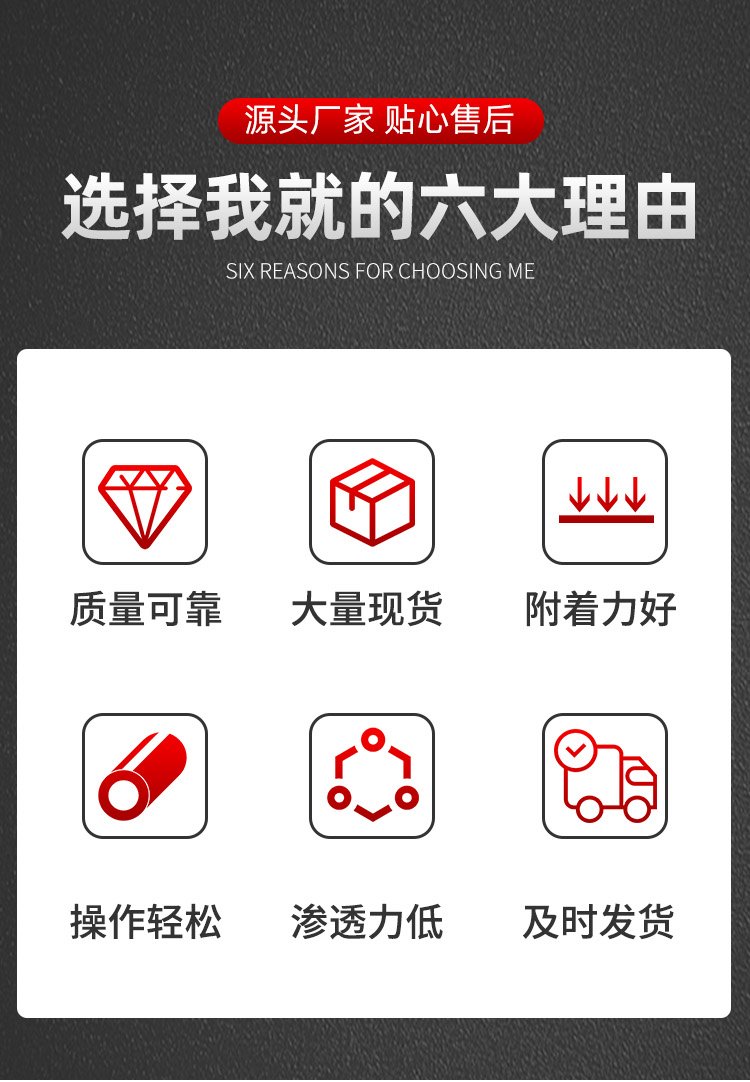 源头厂家 贴心售后

选择我就的六大理由

SIX REASONS FOR CHOOSING ME

质量可靠

大量现货

附着力好

操作轻松

渗透力低

及时发货